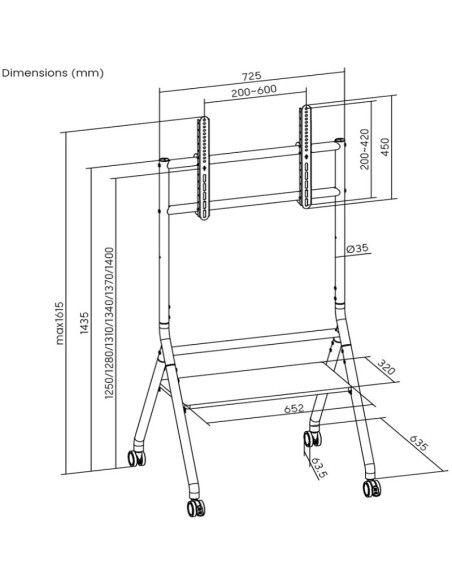 Dimensions (mm)

725

200~600

200~420

450

Ø35

max1615

1435

1250/1280/1310/1340/1370/1400

320

652

635

63.5